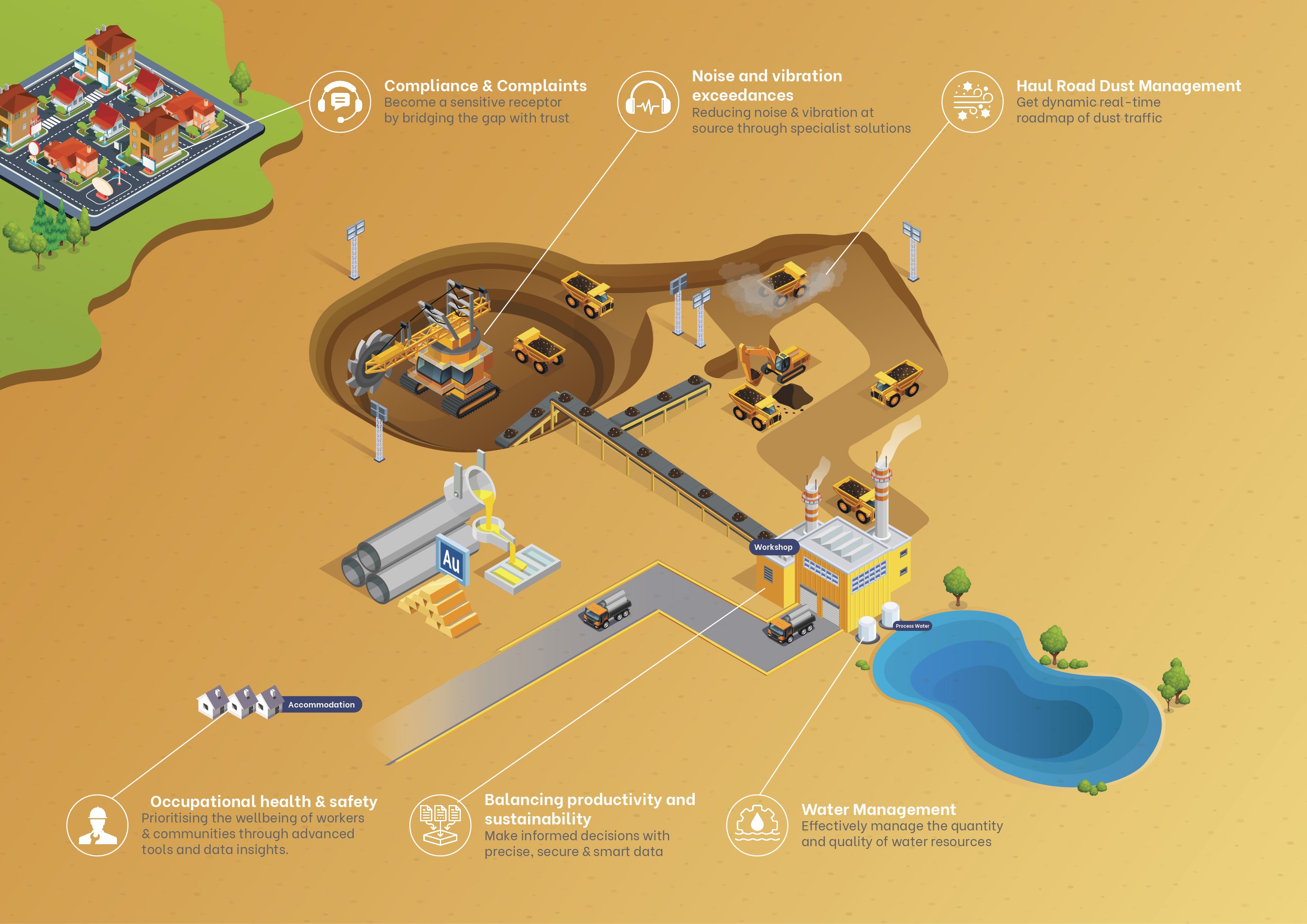 Compliance & Complaints
Become a sensitive receptor by bridging the gap with trust

Noise and vibration exceedances
Reducing noise & vibration at source through specialist solutions

Haul Road Dust Management
Get dynamic real-time roadmap of dust traffic

Au

Workshop

Process Water

Accommodation

Occupational health & safety
Prioritising the wellbeing of workers & communities through advanced tools and data insights.

Balancing productivity and sustainability
Make informed decisions with precise, secure & smart data

Water Management
Effectively manage the quantity and quality of water resources